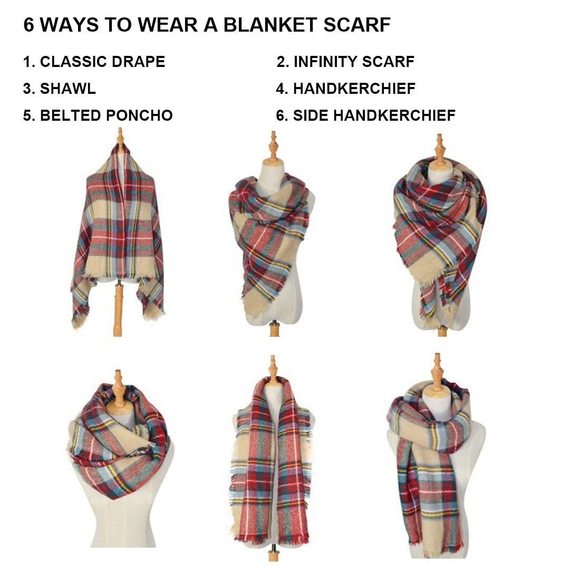 6 WAYS TO WEAR A BLANKET SCARF

1. CLASSIC DRAPE

2. INFINITY SCARF

3. SHAWL

4. HANDKERCHIEF

5. BELTED PONCHO

6. SIDE HANDKERCHIEF